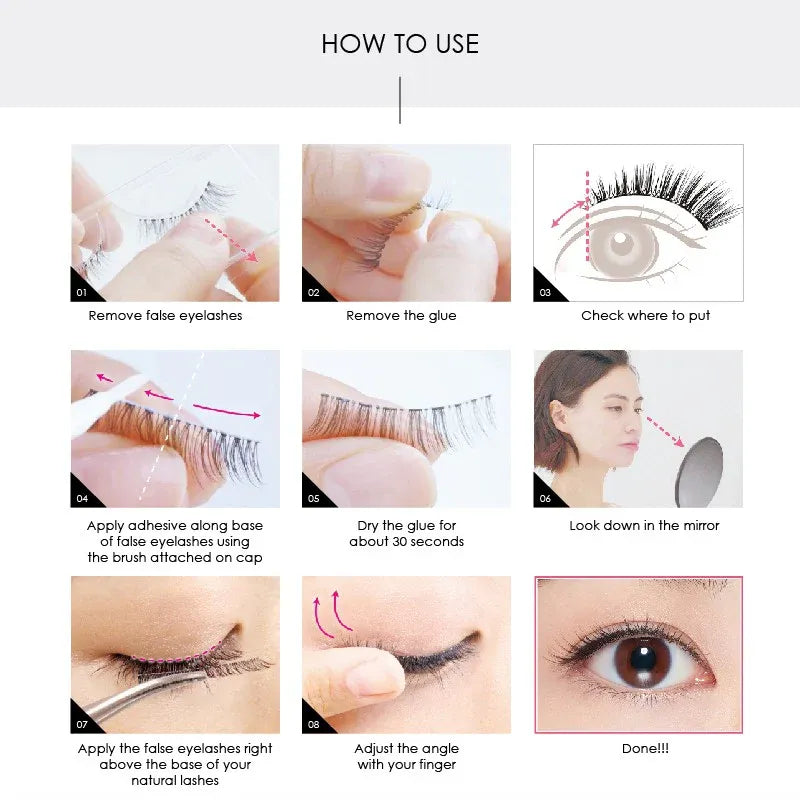 HOW TO USE

01
Remove false eyelashes

02
Remove the glue

03
Check where to put

04
Apply adhesive along base of false eyelashes using the brush attached on cap

05
Dry the glue for about 30 seconds

06
Look down in the mirror

07
Apply the false eyelashes right above the base of your natural lashes

08
Adjust the angle with your finger

Done!!!