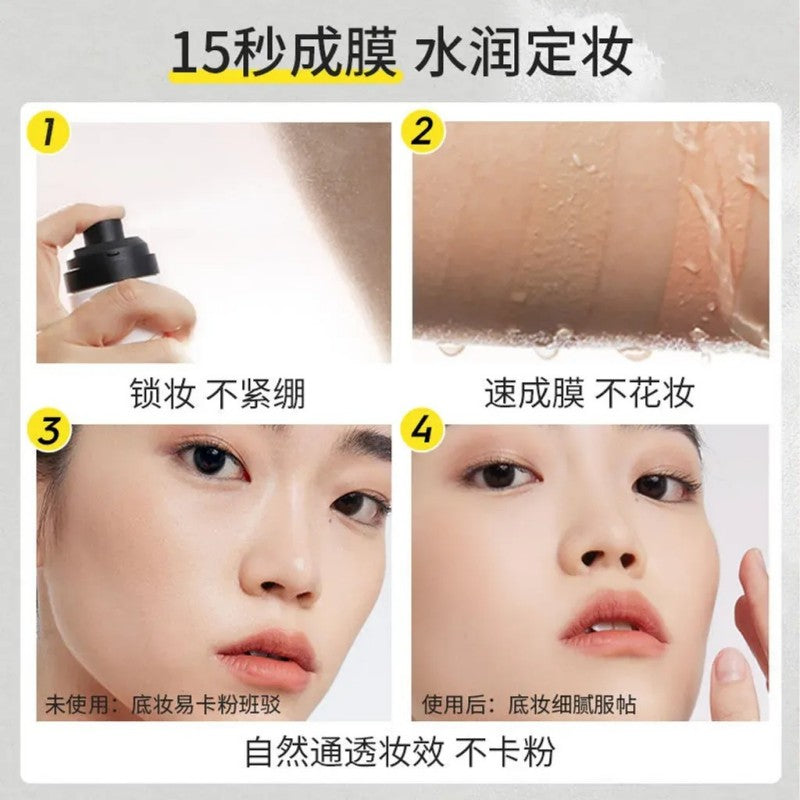 15秒成膜 水润定妆

1

2

锁妆 不紧绷

速成膜 不花妆

3

4

未使用：底妆易卡粉斑驳

使用后：底妆细腻服帖

自然通透妆效 不卡粉