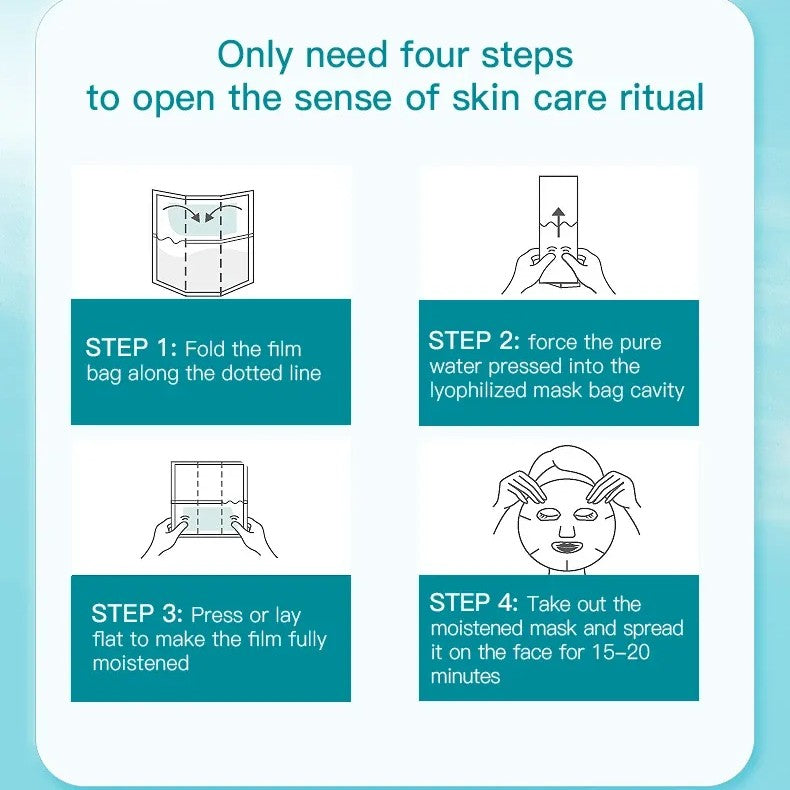 Only need four steps
to open the sense of skin care ritual

STEP 1: Fold the film bag along the dotted line

STEP 2: force the pure water pressed into the lyophilized mask bag cavity

STEP 3: Press or lay flat to make the film fully moistened

STEP 4: Take out the moistened mask and spread it on the face for 15–20 minutes