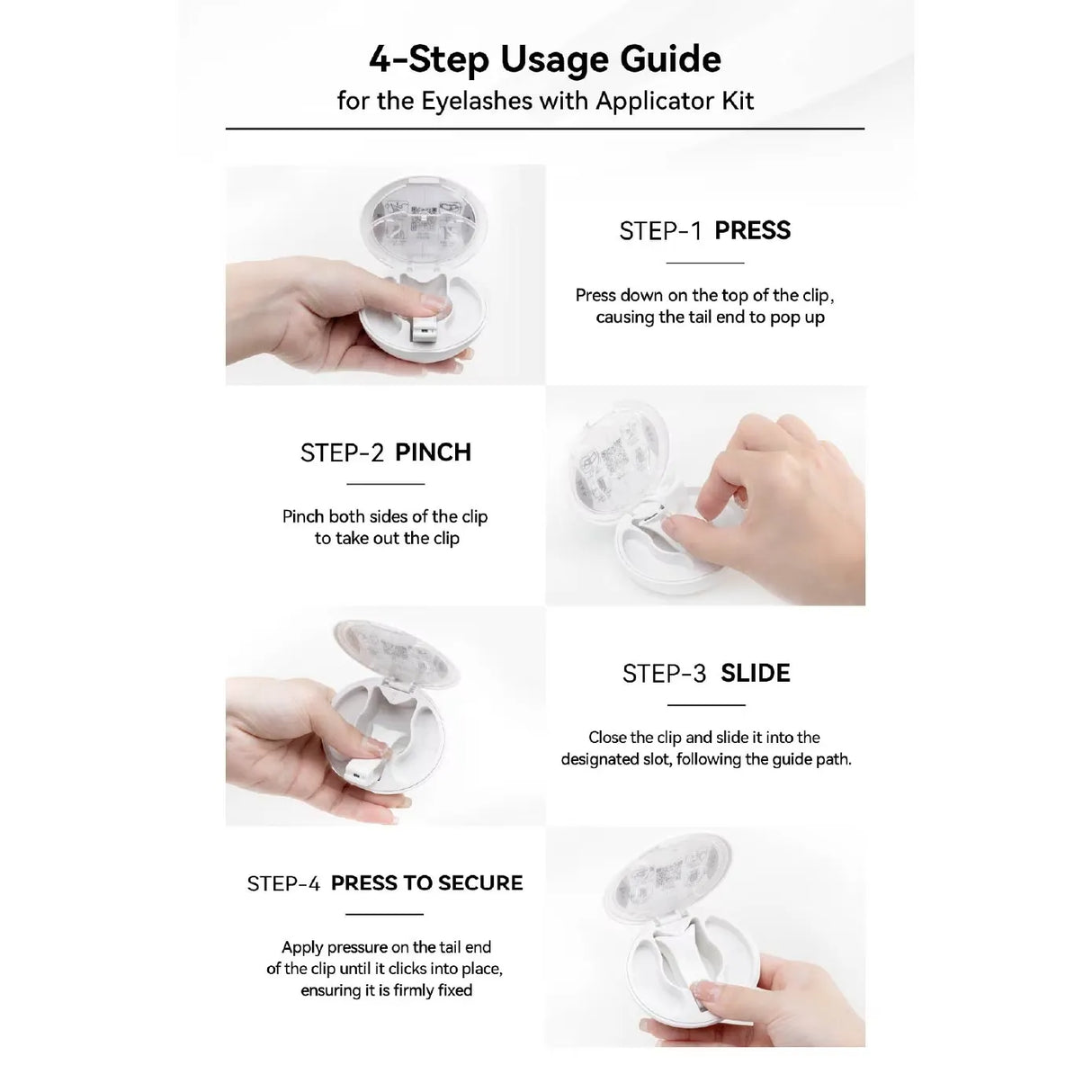 4-Step Usage Guide
for the Eyelashes with Applicator Kit

STEP-1 PRESS

Press down on the top of the clip, causing the tail end to pop up

STEP-2 PINCH

Pinch both sides of the clip to take out the clip

STEP-3 SLIDE

Close the clip and slide it into the designated slot, following the guide path.

STEP-4 PRESS TO SECURE

Apply pressure on the tail end of the clip until it clicks into place, ensuring it is firmly fixed