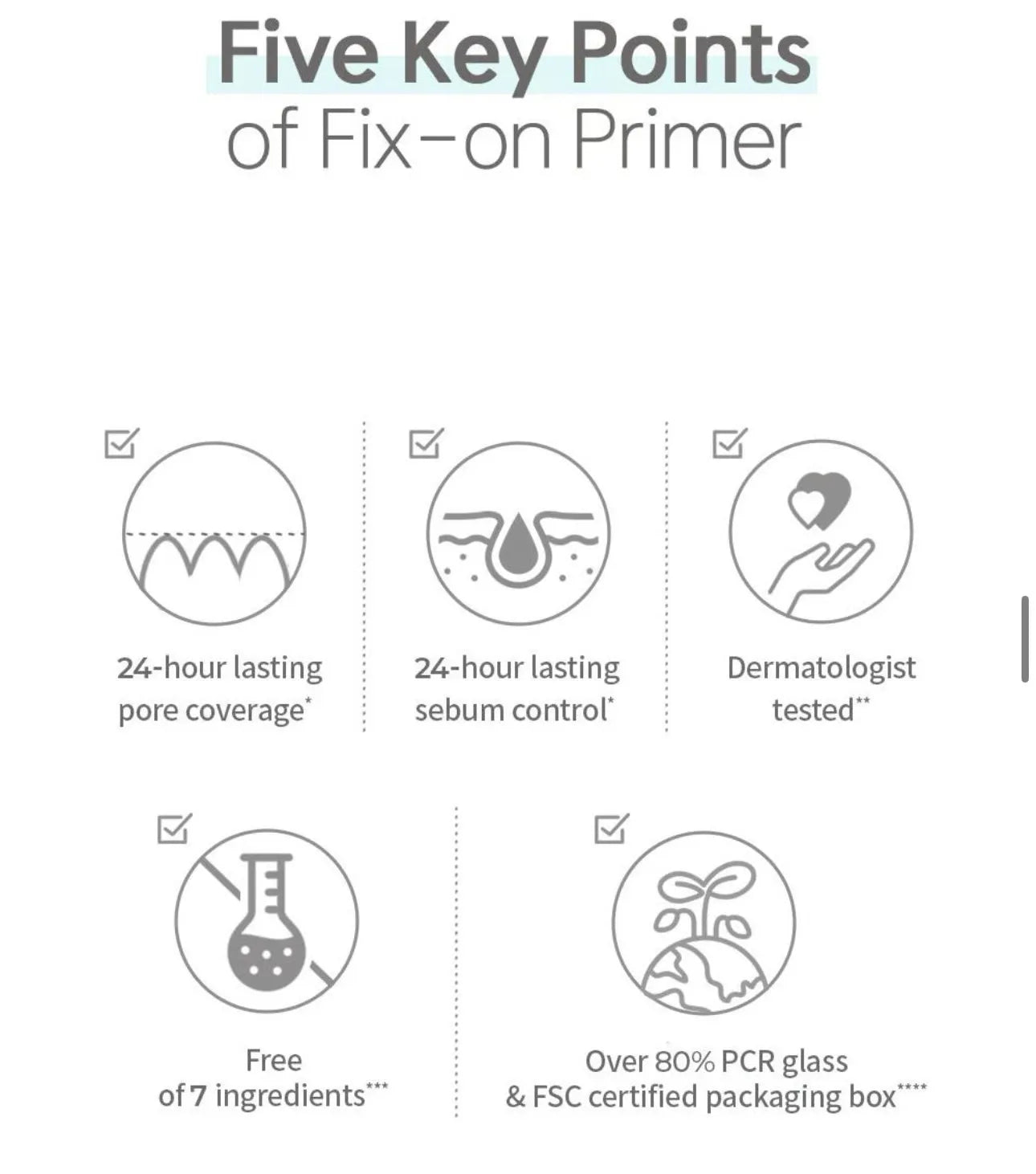 Five Key Points
of Fix-on Primer

24-hour lasting pore coverage*

24-hour lasting sebum control*

Dermatologist tested**

Free of 7 ingredients***

Over 80% PCR glass & FSC certified packaging box****