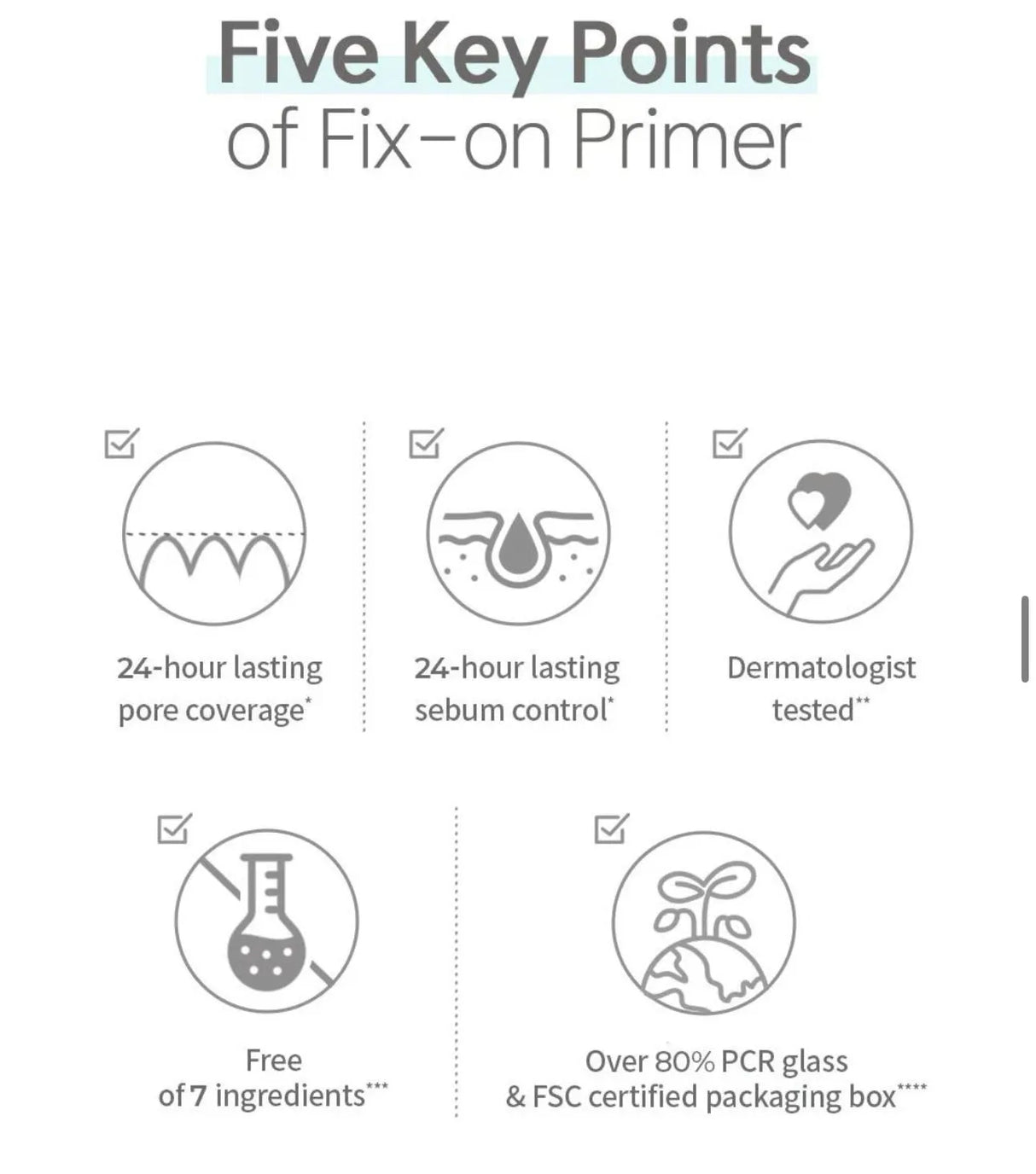 Five Key Points
of Fix-on Primer

24-hour lasting pore coverage*

24-hour lasting sebum control*

Dermatologist tested**

Free of 7 ingredients***

Over 80% PCR glass & FSC certified packaging box****