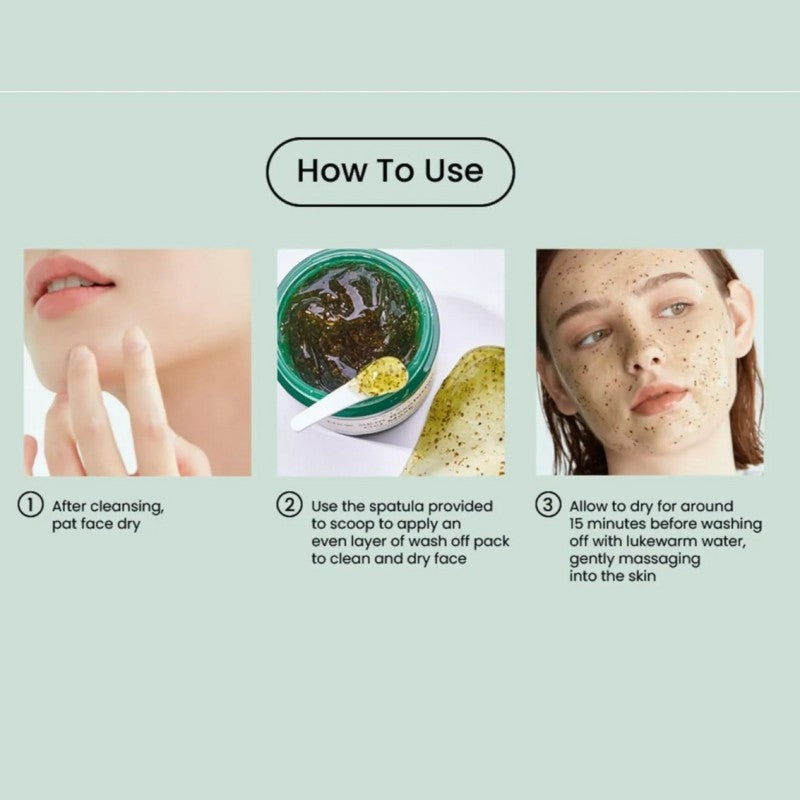 How To Use

1 After cleansing, pat face dry

2 Use the spatula provided to scoop to apply an even layer of wash off pack to clean and dry face

3 Allow to dry for around 15 minutes before washing off with lukewarm water, gently massaging into the skin